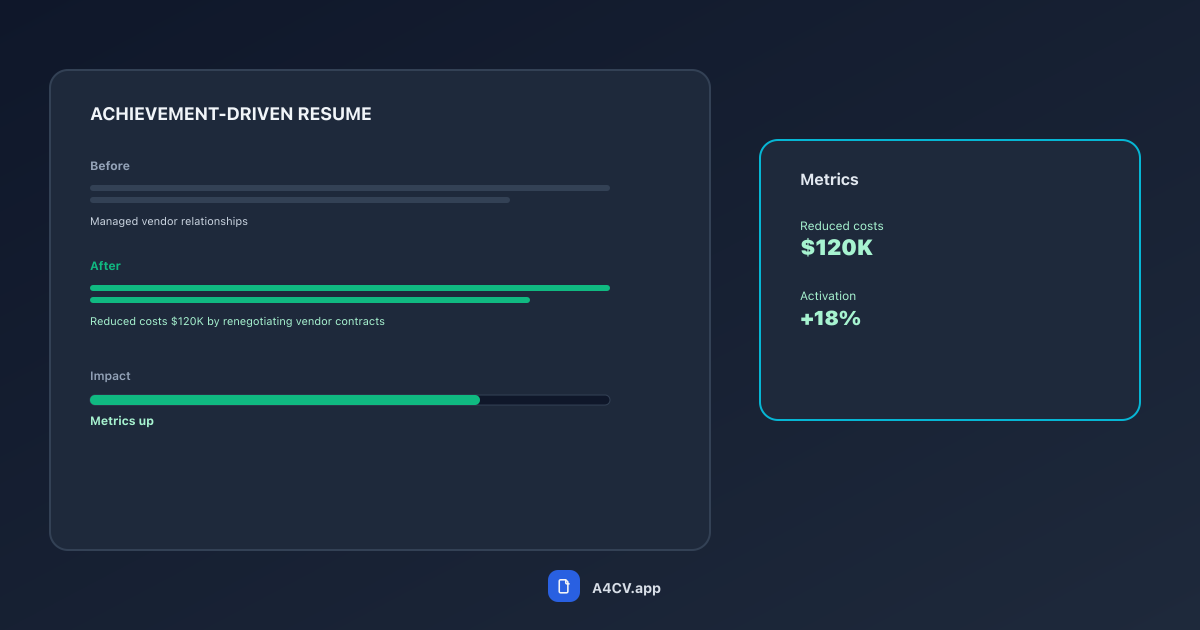 ACHIEVEMENT-DRIVEN RESUME

Before

Managed vendor relationships

After

Reduced costs $120K by renegotiating vendor contracts

Impact

Metrics up

Metrics

Reduced costs
$120K

Activation
+18%

A4CV.app